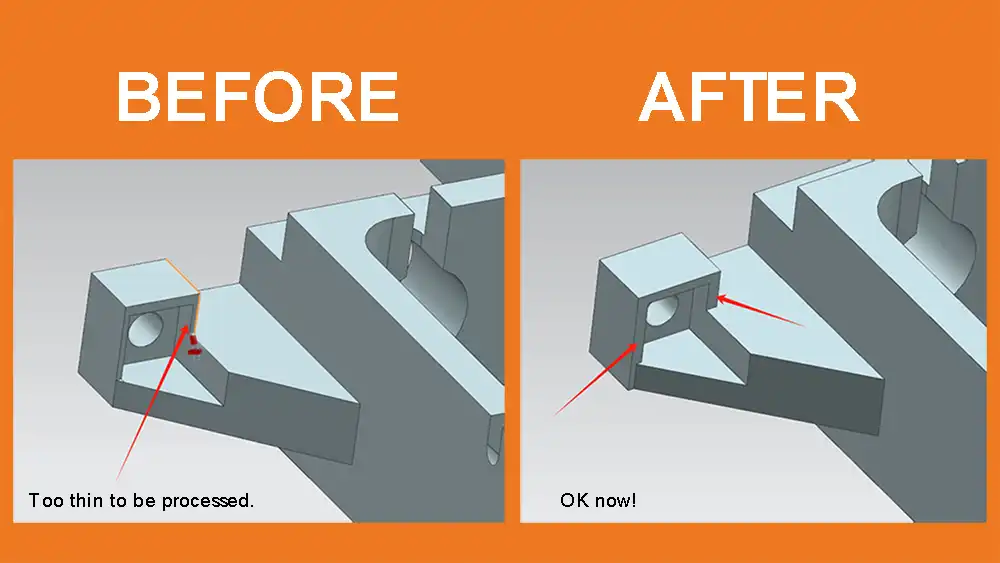 BEFORE

Too thin to be processed.

AFTER

OK now!